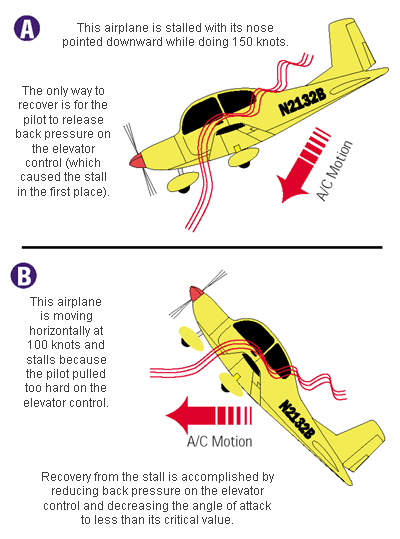 A

This airplane is stalled with its nose pointed downward while doing 150 knots.

The only way to recover is for the pilot to release back pressure on the elevator control (which caused the stall in the first place).

N2132B

A/C Motion

B

This airplane is moving horizontally at 100 knots and stalls because the pilot pulled too hard on the elevator control.

N2132B

A/C Motion

Recovery from the stall is accomplished by reducing back pressure on the elevator control and decreasing the angle of attack to less than its critical value.