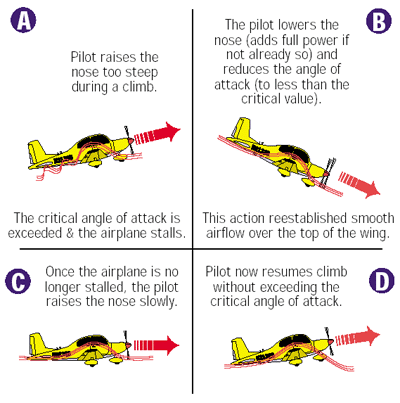 A

Pilot raises the nose too steep during a climb.

The critical angle of attack is exceeded & the airplane stalls.

B

The pilot lowers the nose (adds full power if not already so) and reduces the angle of attack (to less than the critical value).

This action reestablished smooth airflow over the top of the wing.

C

Once the airplane is no longer stalled, the pilot raises the nose slowly.

D

Pilot now resumes climb without exceeding the critical angle of attack.